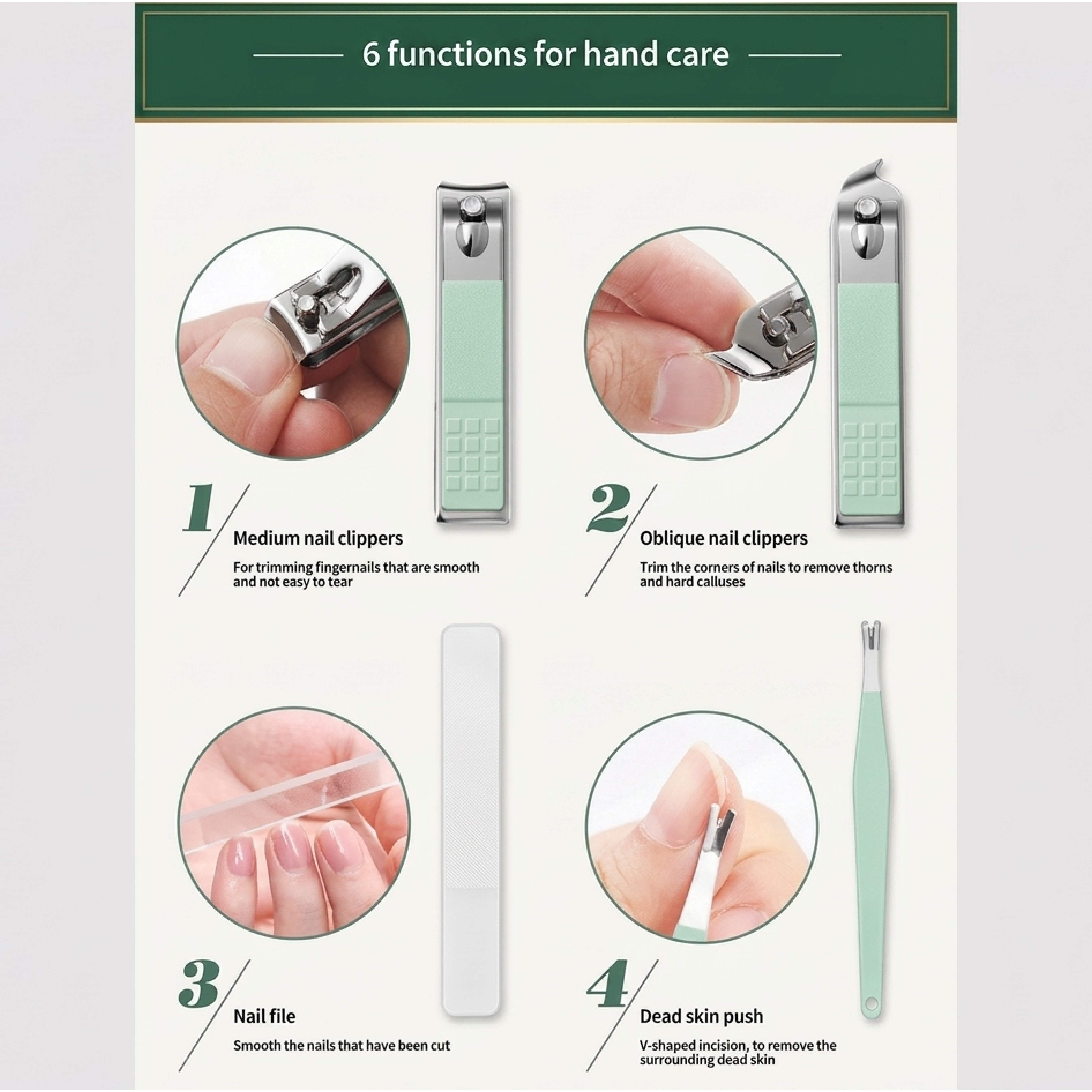 6 functions for hand care

1

Medium nail clippers

For trimming fingernails that are smooth and not easy to tear

2

Oblique nail clippers

Trim the corners of nails to remove thorns and hard calluses

3

Nail file

Smooth the nails that have been cut

4

Dead skin push

V-shaped incision, to remove the surrounding dead skin